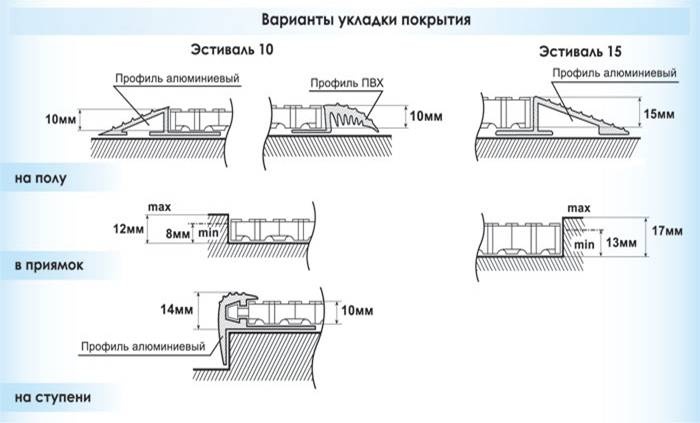 Варианты укладки покрытия

Эстиваль 10

Профиль алюминиевый

10мм

Профиль ПВХ

10мм

Эстиваль 15

Профиль алюминиевый

15мм

на полу

max

12мм

8мм

min

max

min

13мм

17мм

в приямок

14мм

10мм

Профиль алюминиевый

на ступени